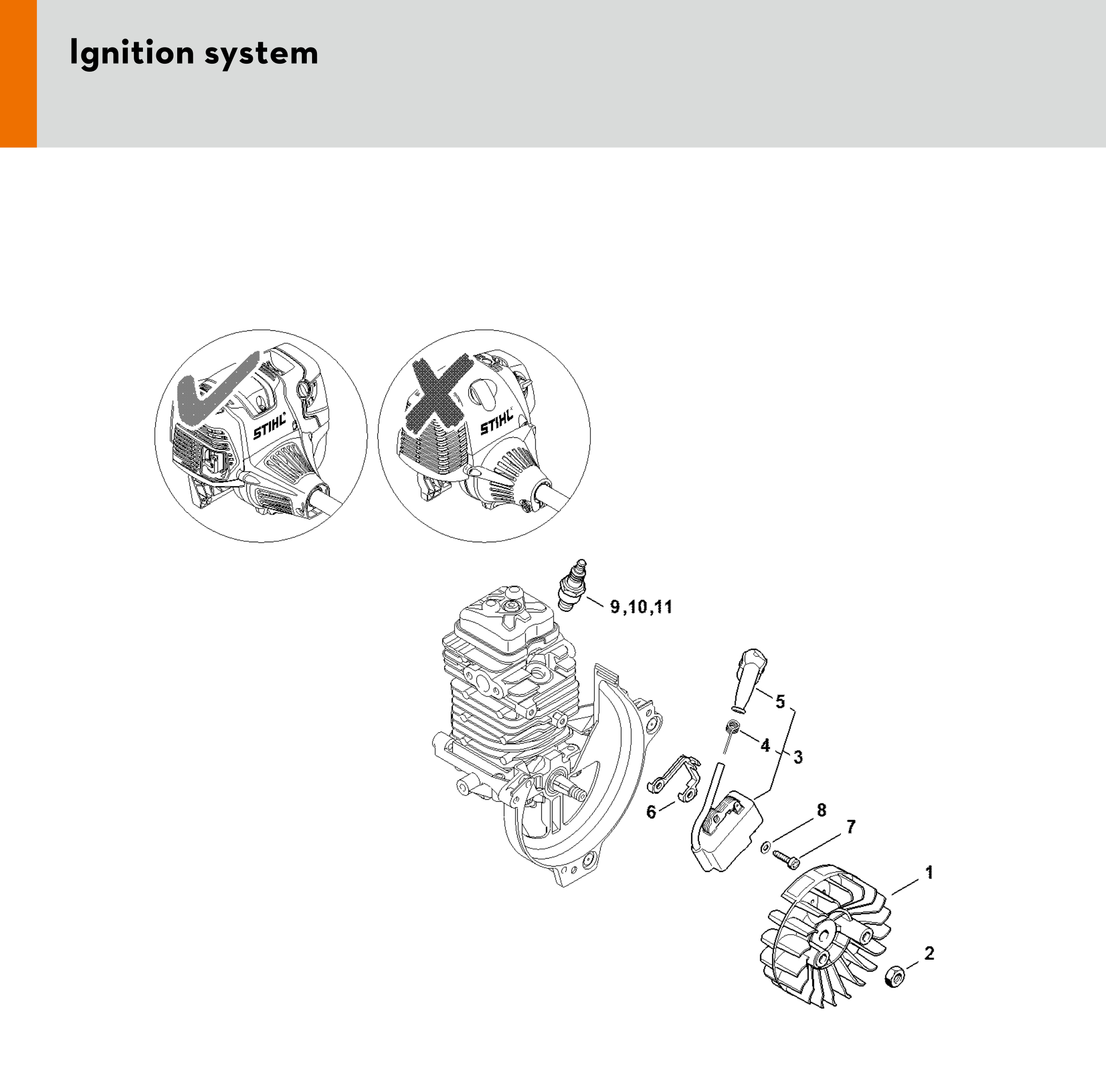 Ignition system

STIHL

STIHL

9,10,11

5

4

3

6

8

7

1

2